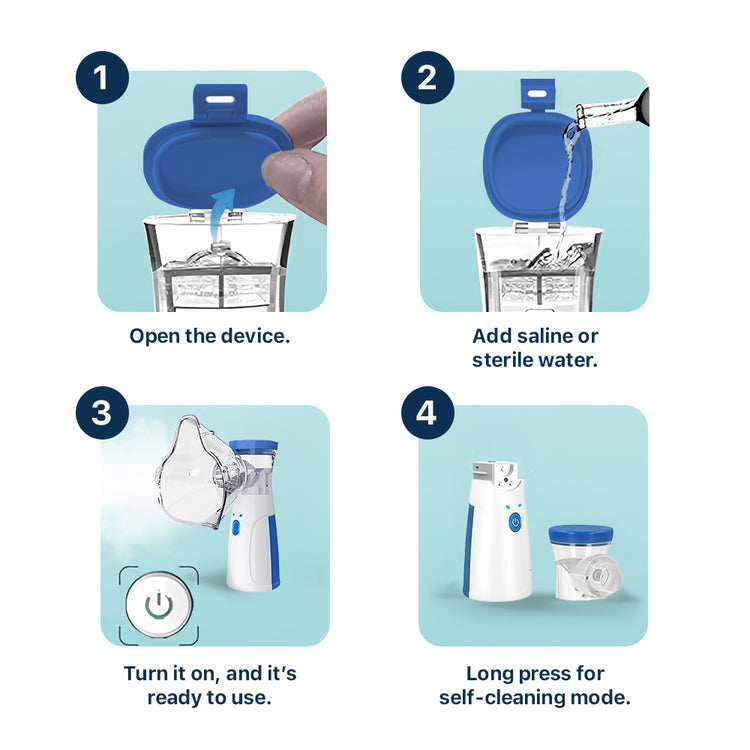 1

Open the device.

2

Add saline or sterile water.

3

Turn it on, and it's ready to use.

4

Long press for self-cleaning mode.